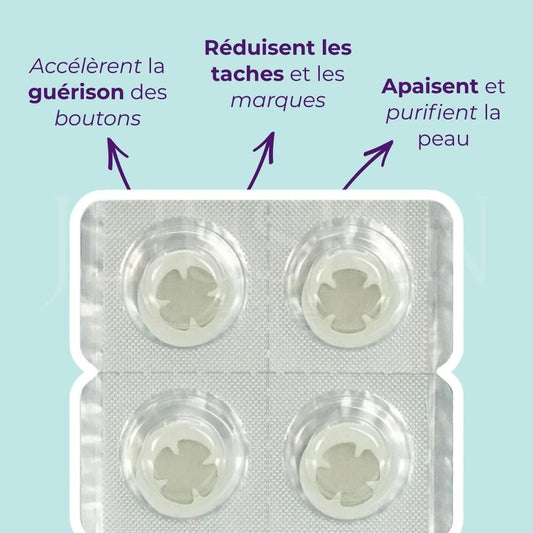 Accélèrent la guérison des boutons

Réduisent les taches et les marques

Apaisent et purifient la peau