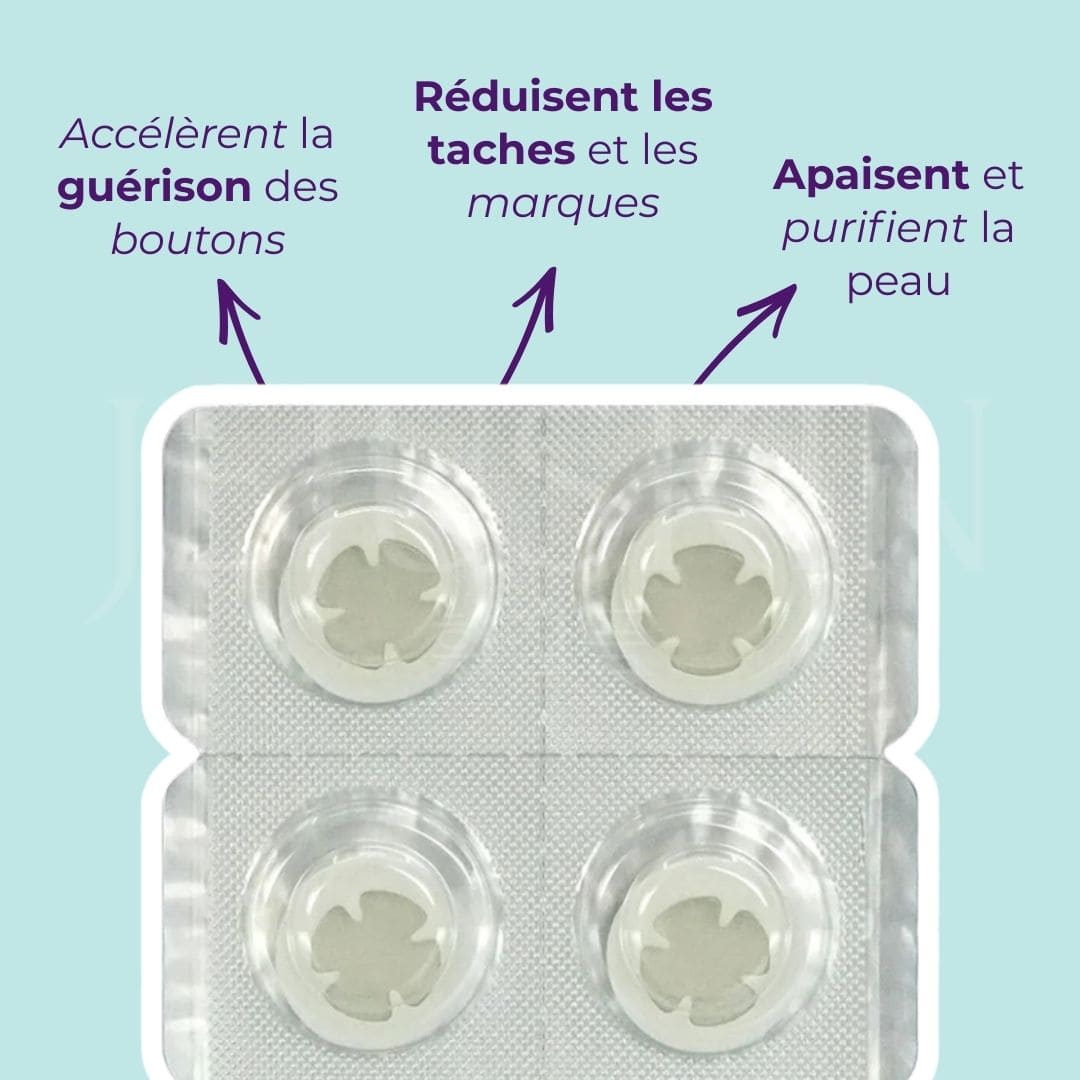 Accélèrent la guérison des boutons

Réduisent les taches et les marques

Apaisent et purifient la peau