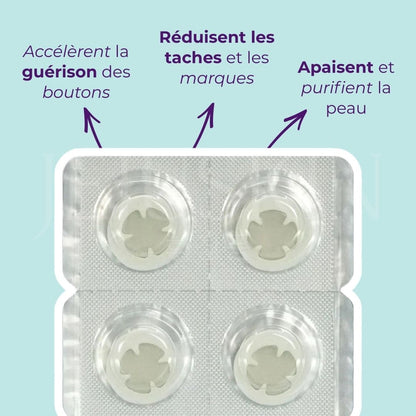 Accélèrent la guérison des boutons

Réduisent les taches et les marques

Apaisent et purifient la peau