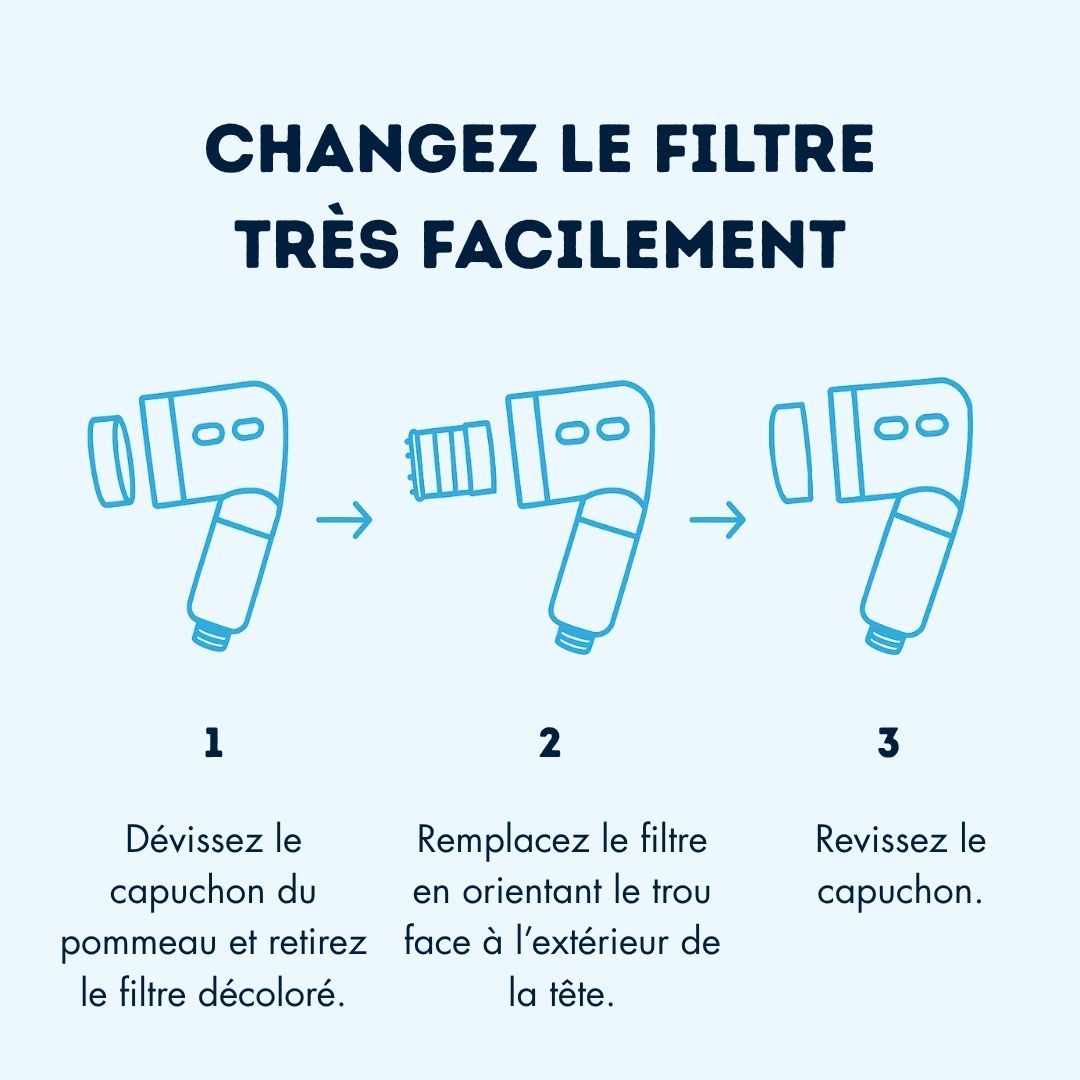 CHANGEZ LE FILTRE TRÈS FACILEMENT

1

Dévissez le capuchon du pommeau et retirez le filtre décoloré.

2

Remplacez le filtre en orientant le trou face à l'extérieur de la tête.

3

Revissez le capuchon.