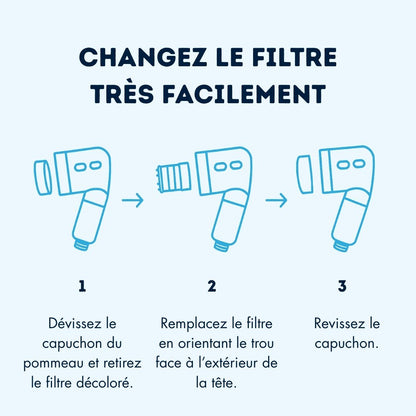 CHANGEZ LE FILTRE TRÈS FACILEMENT

1

Dévissez le capuchon du pommeau et retirez le filtre décoloré.

2

Remplacez le filtre en orientant le trou face à l'extérieur de la tête.

3

Revissez le capuchon.